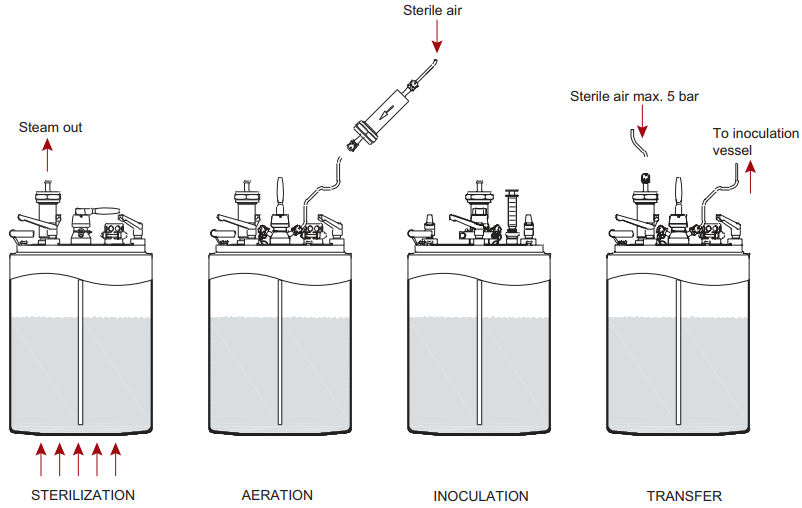 Sterile air

Steam out

Sterile air max. 5 bar

To inoculation vessel

STERILIZATION

AERATION

INOCULATION

TRANSFER